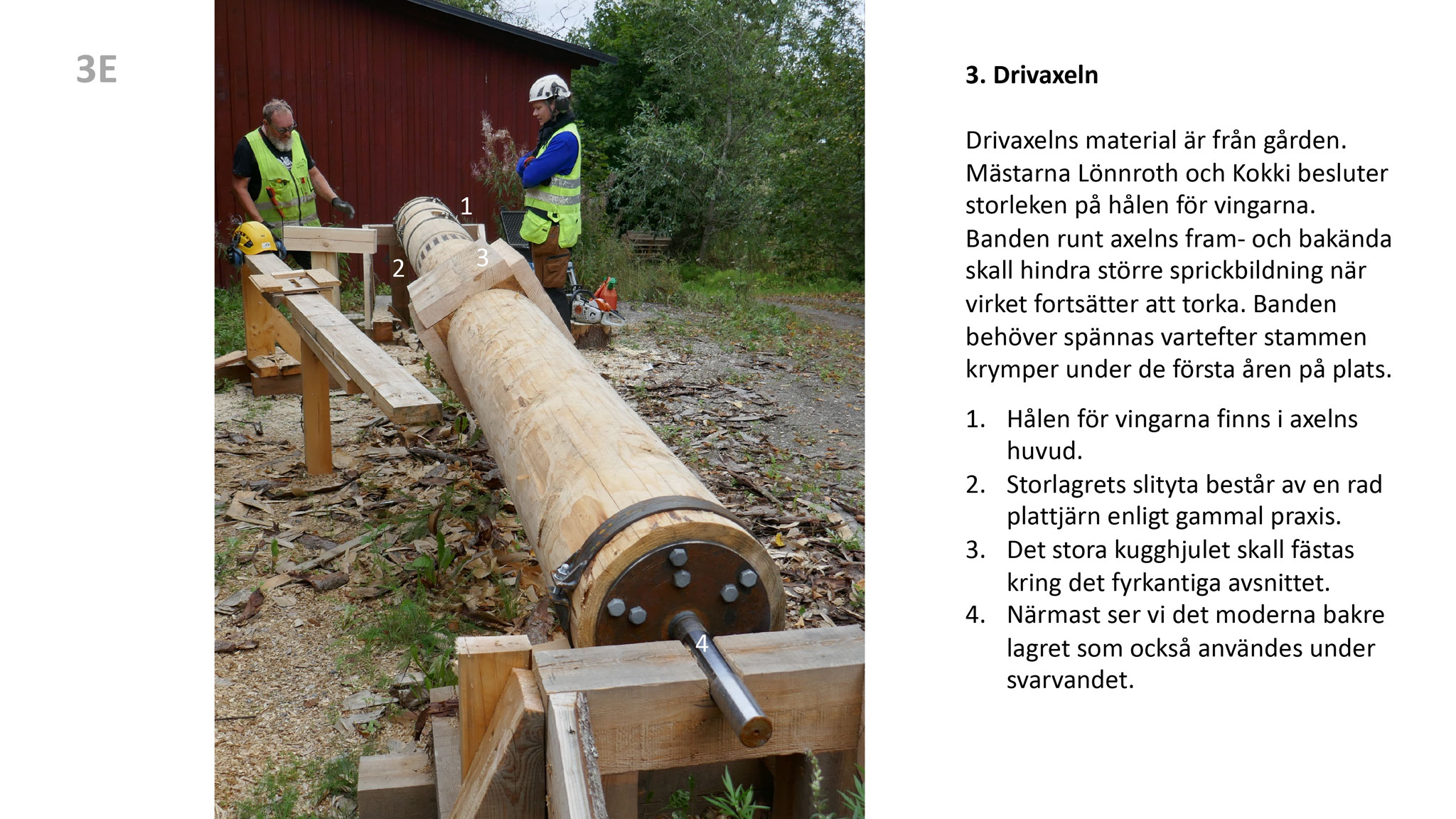 3E

1

2

3

4

3. Drivaxeln

Drivaxelns material är från gården. Mästarna Lönnroth och Kokki besluter storleken på hålen för vingarna. Banden runt axelns fram- och bakända skall hindra större sprickbildning när virket fortsätter att torka. Banden behöver spännas vartefter stammen krymper under de första åren på plats.

1. Hålen för vingarna finns i axelns huvud.
2. Storlagrets slityta består av en rad plattjärn enligt gammal praxis.
3. Det stora kugghjulet skall fästas kring det fyrkantiga avsnittet.
4. Närmast ser vi det moderna bakre lagret som också användes under svarvandet.